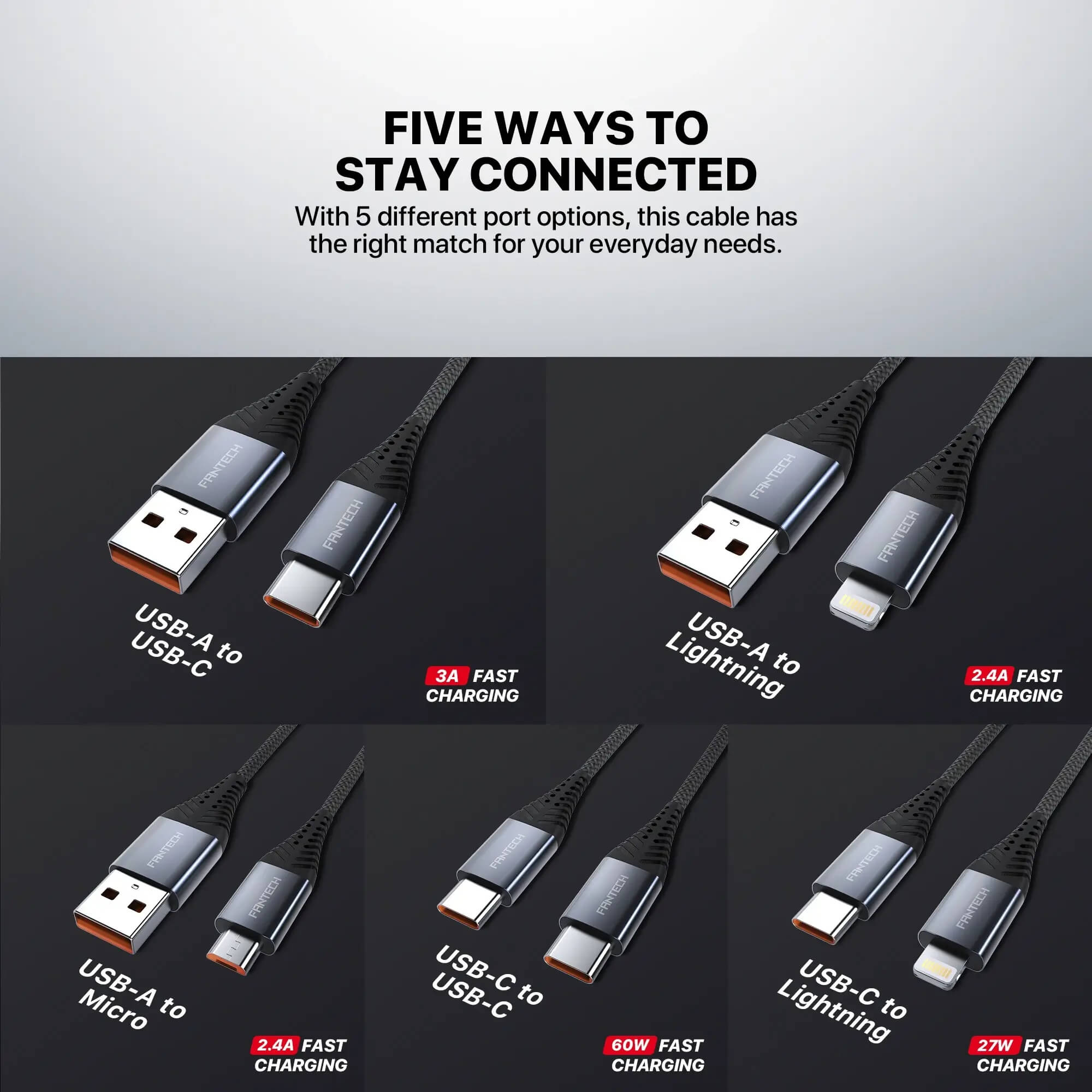 FIVE WAYS TO STAY CONNECTED

With 5 different port options, this cable has the right match for your everyday needs.

FANTECH

FANTECH

USB-A to USB-C

3A FAST CHARGING

FANTECH

FANTECH

USB-A to Lightning

2.4A FAST CHARGING

FANTECH

FANTECH

USB-A to Micro

2.4A FAST CHARGING

FANTECH

FANTECH

USB-C to USB-C

60W FAST CHARGING

FANTECH

FANTECH

USB-C to Lightning

27W FAST CHARGING